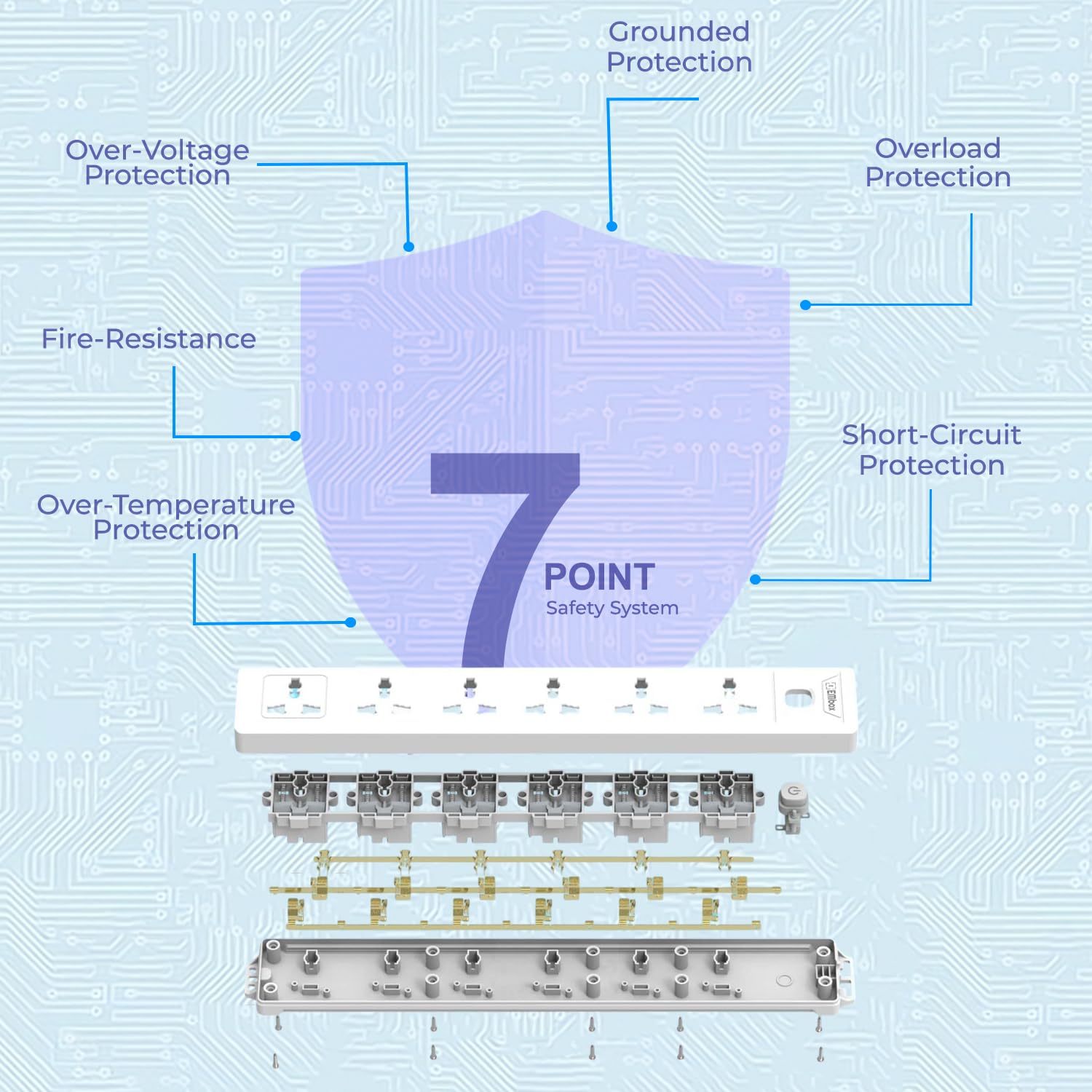 Grounded Protection

Over-Voltage Protection

Overload Protection

Fire-Resistance

Short-Circuit Protection

Over-Temperature Protection

7 POINT
Safety System

EMbox