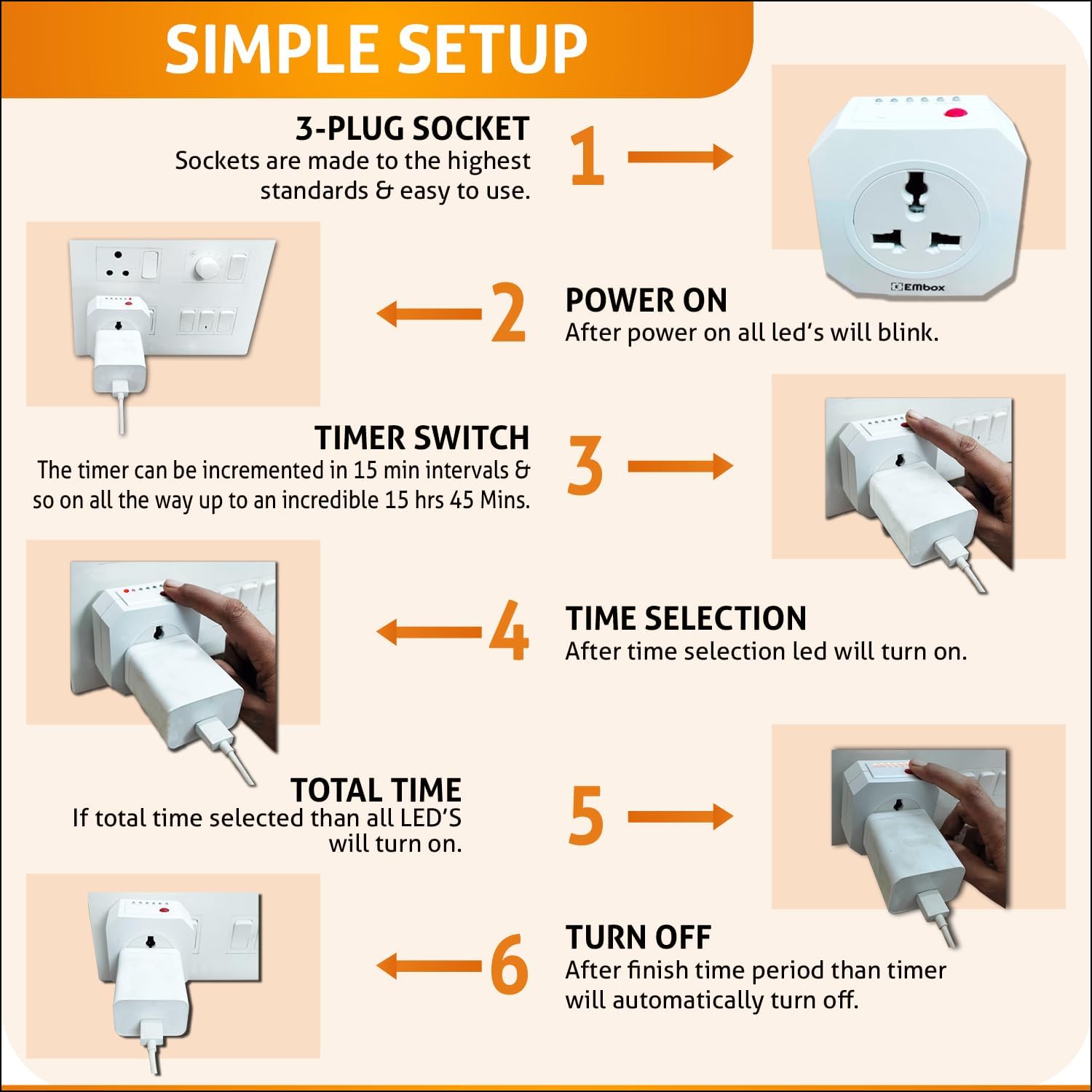 SIMPLE SETUP

3-PLUG SOCKET
Sockets are made to the highest standards & easy to use.

1

EMbox

2

POWER ON
After power on all led's will blink.

TIMER SWITCH
The timer can be incremented in 15 min intervals & so on all the way up to an incredible 15 hrs 45 Mins.

3

4

TIME SELECTION
After time selection led will turn on.

TOTAL TIME
If total time selected than all LED'S will turn on.

5

6

TURN OFF
After finish time period than timer will automatically turn off.