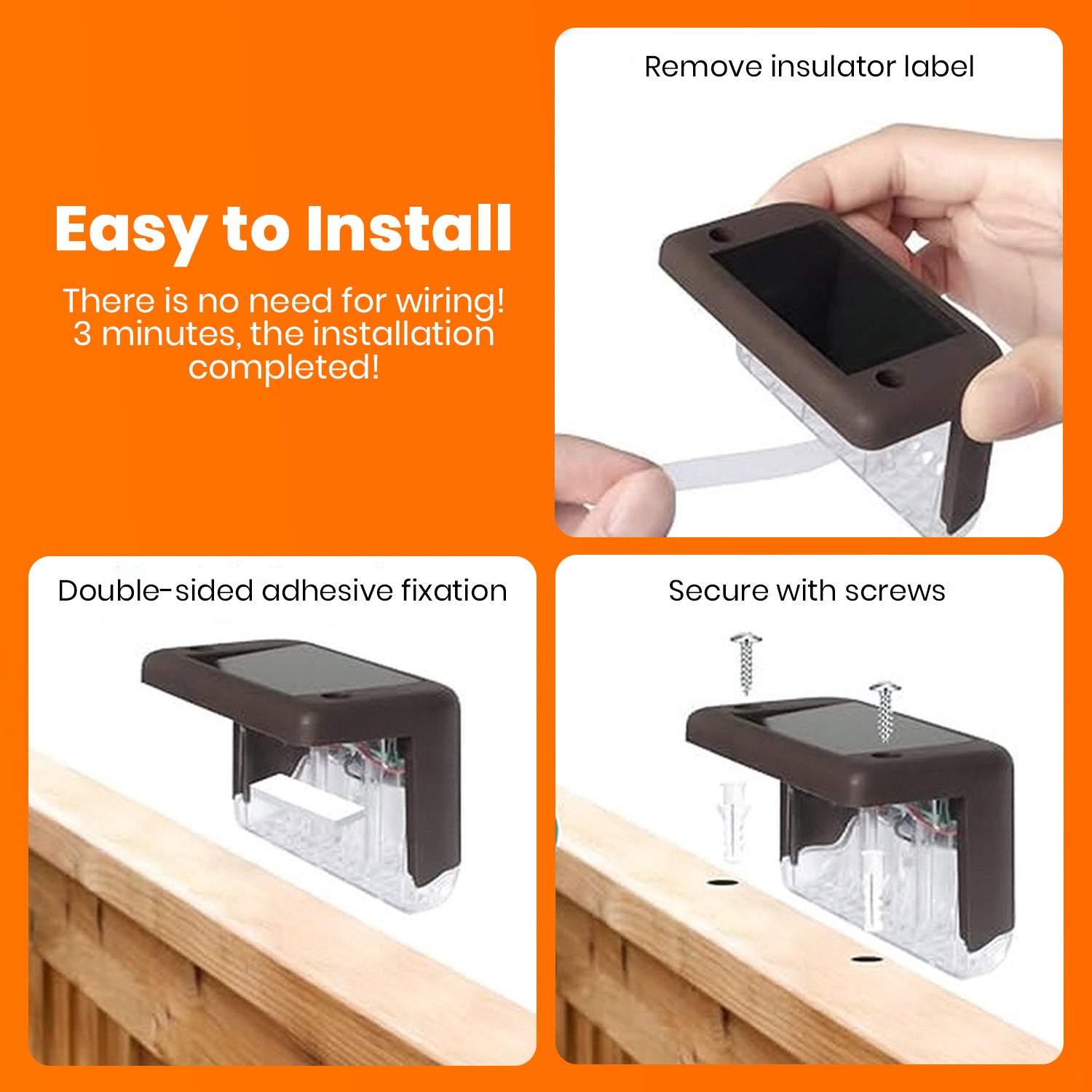 Easy to Install

There is no need for wiring! 3 minutes, the installation completed!

Remove insulator label

Double-sided adhesive fixation

Secure with screws